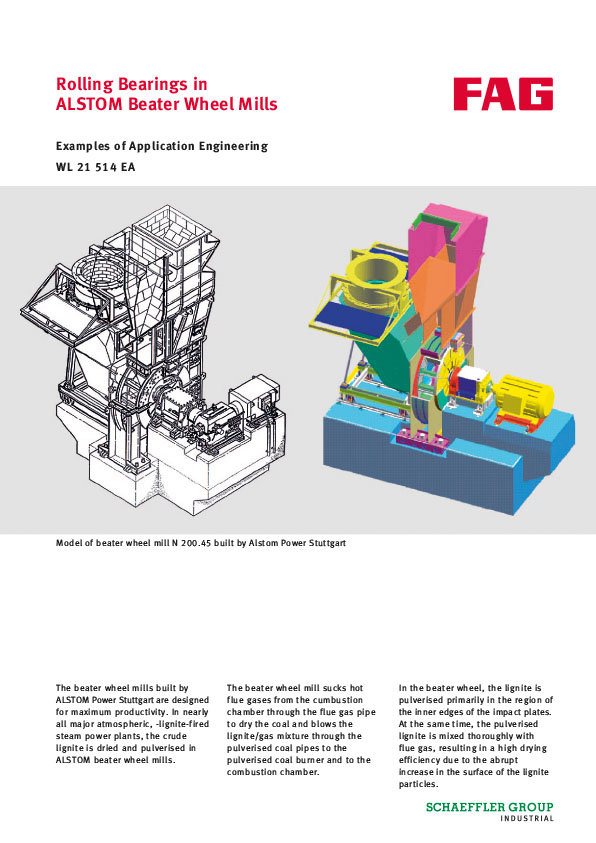 Rolling Bearings in ALSTOM Beater Wheel Mills

FAG

Examples of Application Engineering

WL 21 514 EA

Model of beater wheel mill N 200.45 built by Alstom Power Stuttgart

The beater wheel mills built by ALSTOM Power Stuttgart are designed for maximum productivity. In nearly all major atmospheric, -lignite-fired steam power plants, the crude lignite is dried and pulverised in ALSTOM beater wheel mills.

The beater wheel mill sucks hot flue gases from the cumbustion chamber through the flue gas pipe to dry the coal and blows the lignite/gas mixture through the pulverised coal pipes to the pulverised coal burner and to the combustion chamber.

In the beater wheel, the lignite is pulverised primarily in the region of the inner edges of the impact plates. At the same time, the pulverised lignite is mixed thoroughly with flue gas, resulting in a high drying efficiency due to the abrupt increase in the surface of the lignite particles.

SCHAEFFLER GROUP
INDUSTRIAL